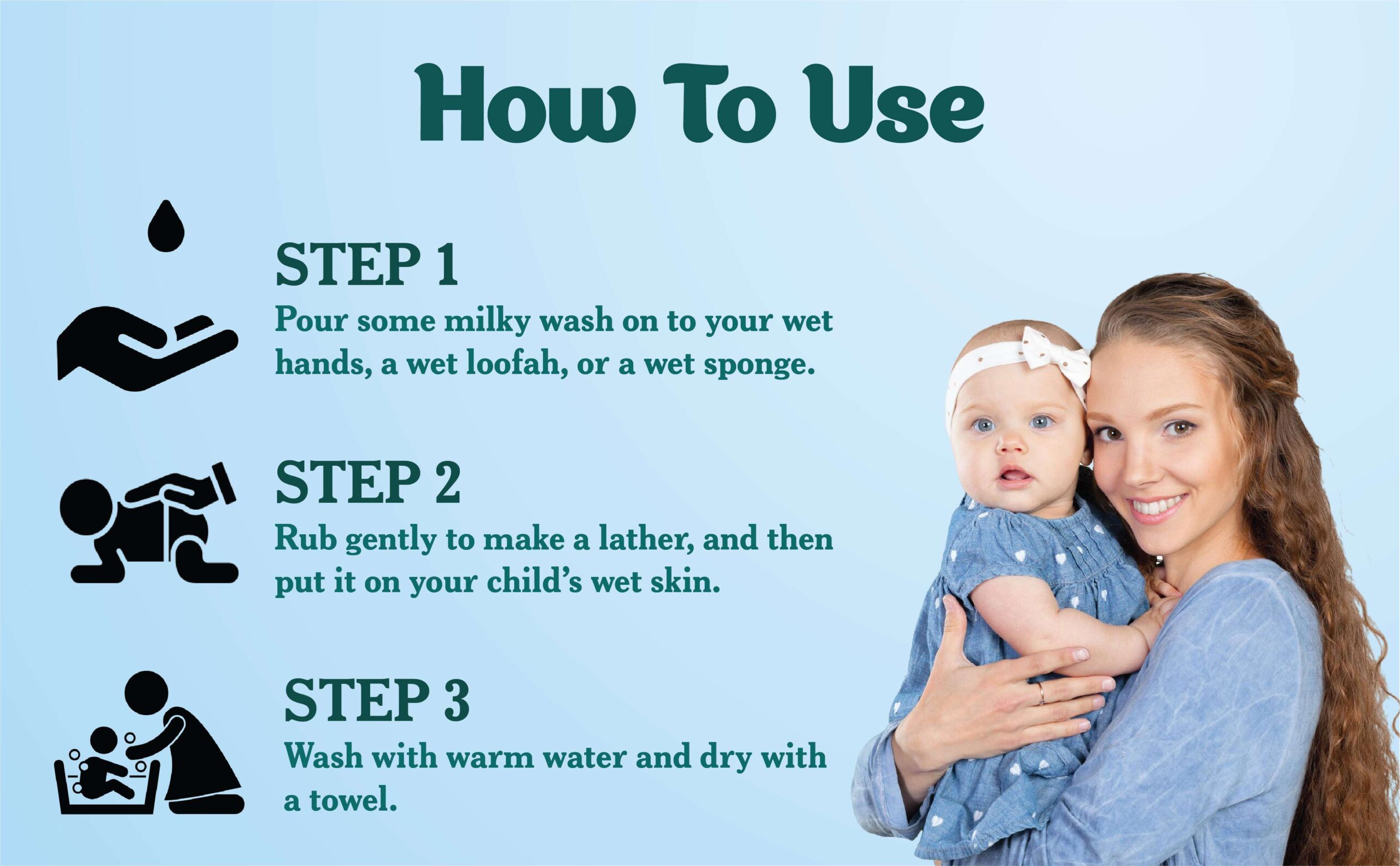 How To Use

STEP 1
Pour some milky wash on to your wet hands, a wet loofah, or a wet sponge.

STEP 2
Rub gently to make a lather, and then put it on your child's wet skin.

STEP 3
Wash with warm water and dry with a towel.