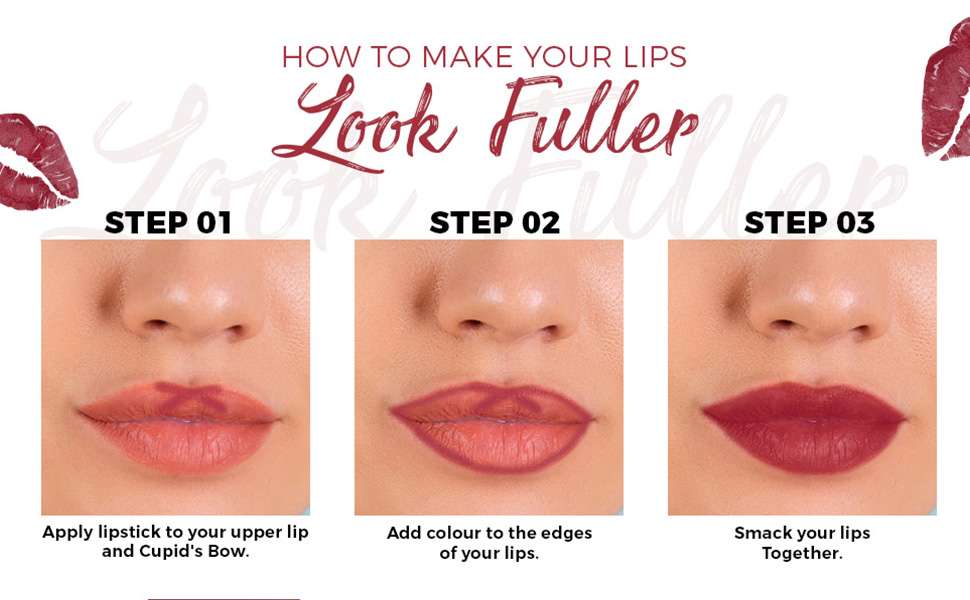 HOW TO MAKE YOUR LIPS
Look Fuller

STEP 01

Apply lipstick to your upper lip and Cupid's Bow.

STEP 02

Add colour to the edges of your lips.

STEP 03

Smack your lips Together.