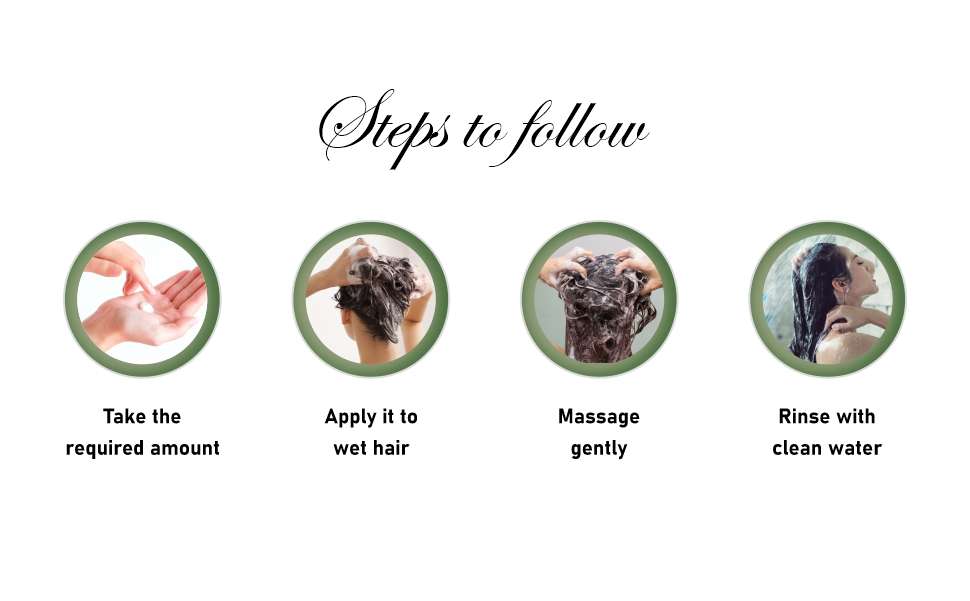 Steps to follow

Take the required amount

Apply it to wet hair

Massage gently

Rinse with clean water